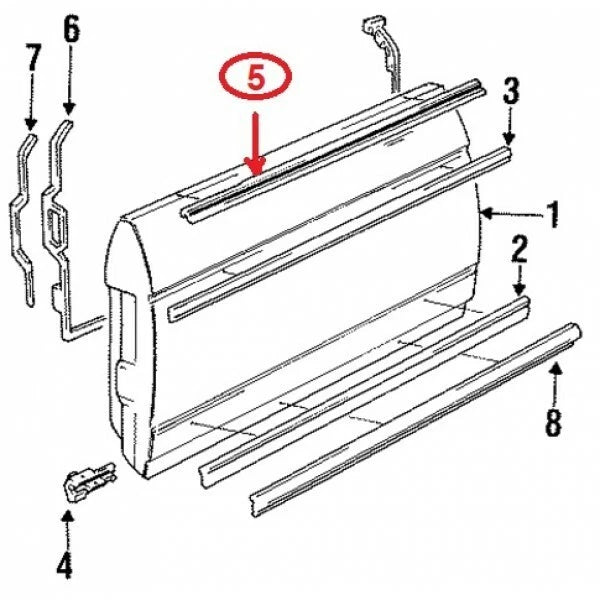 7
6
5
3
1
2
8
4