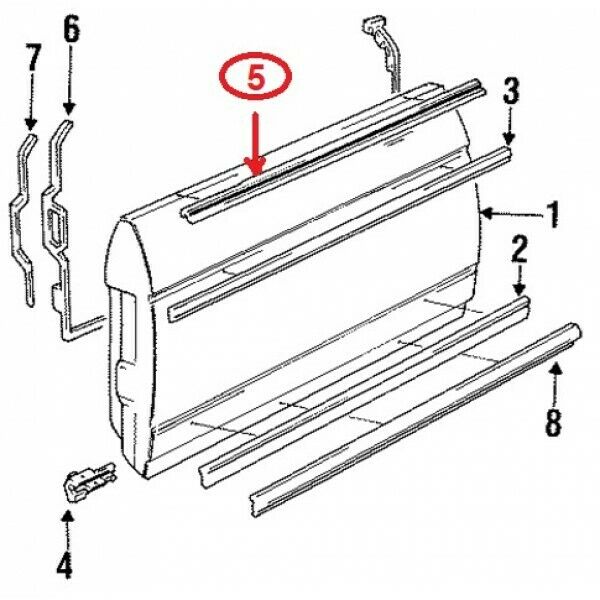 7
6
5
3
1
2
8
4