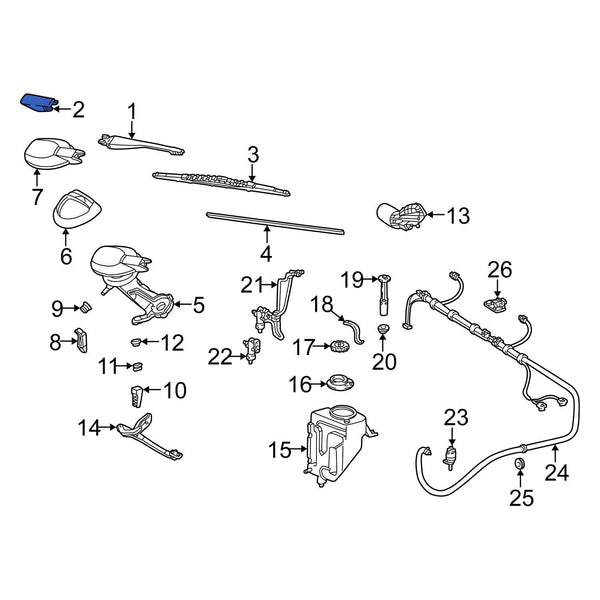 2
1
3
7
13
6
4
26
21
19
9
5
18
8
12
17
22
20
11
10
16
14
23
15
24
25