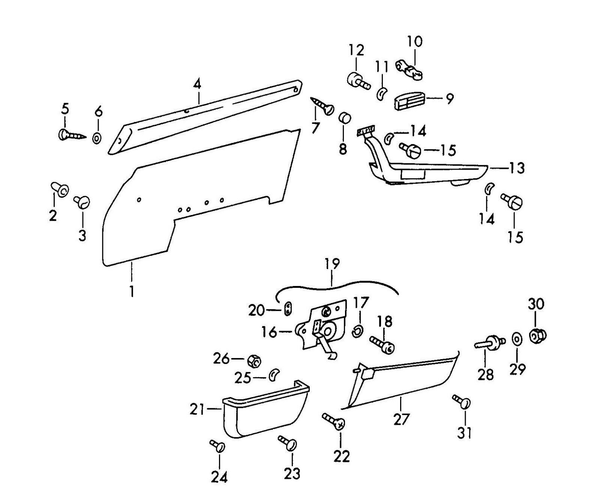 12
10
11
9
4
5
6
7
8
14
15
13
2
3
14
15
1
19
20
17
18
30
16
26
25
28
29
21
27
31
22
24
23