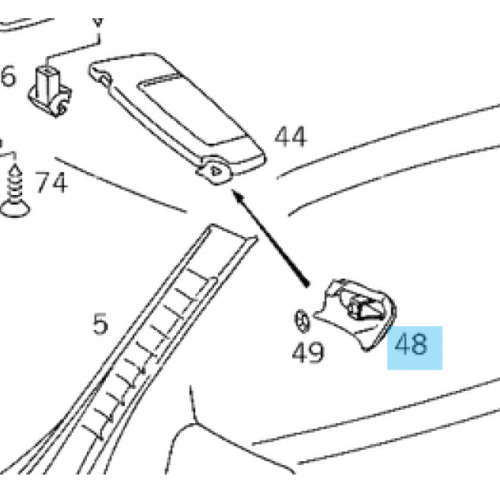 6
44
74
5
49
48